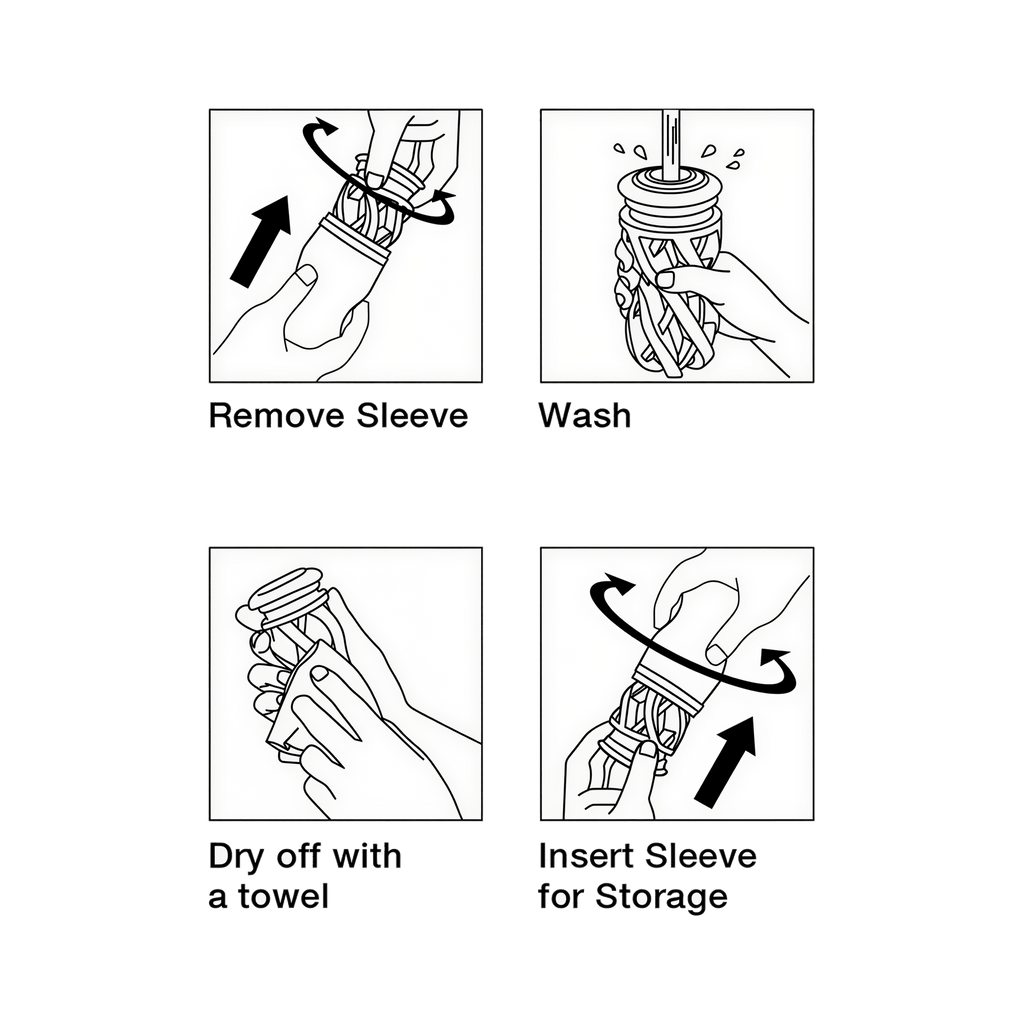 Remove Sleeve

Wash

Dry off with a towel

Insert Sleeve for Storage